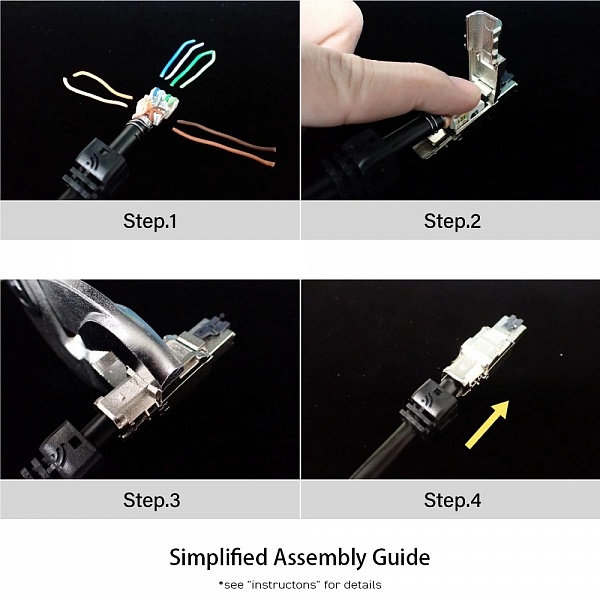 Step.1

Step.2

Step.3

Step.4

Simplified Assembly Guide

*see "instructons" for details